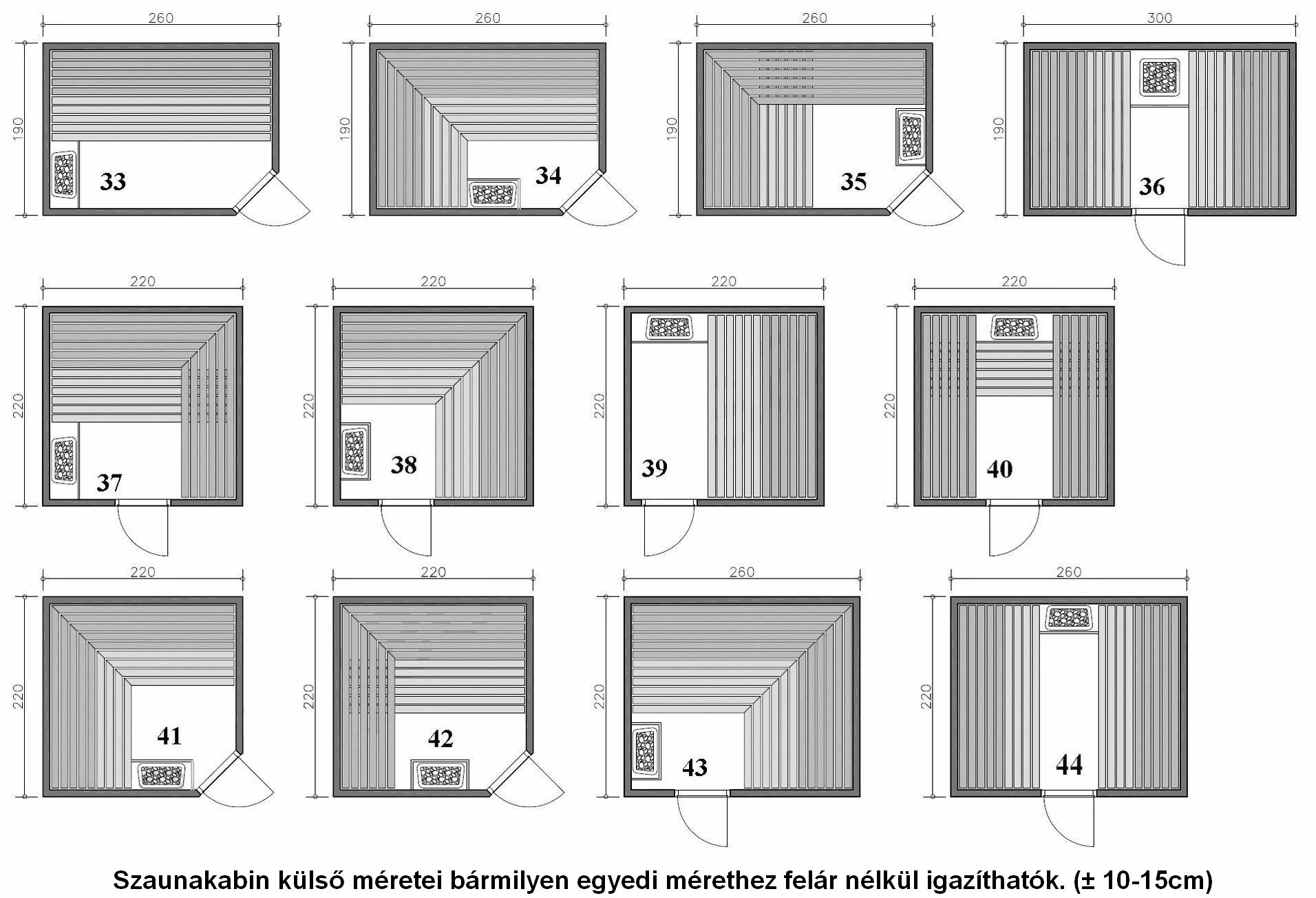 260
190
33

260
190
34

260
190
35

300
190
36

220
220
37

220
220
38

220
220
39

220
220
40

220
220
41

220
220
42

260
220
43

260
220
44

Szaunakabin külső méretei bármilyen egyedi mérethez felár nélkül igazíthatók. (± 10-15cm)