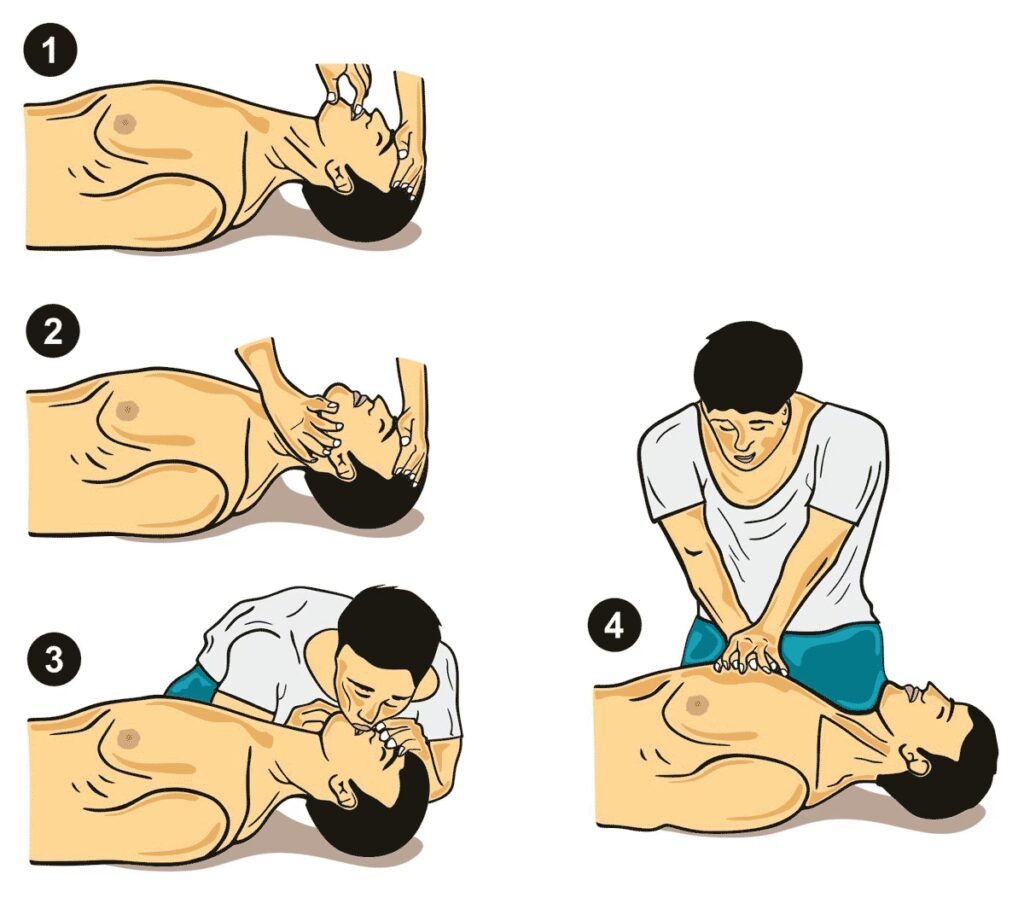 1

2

3

4