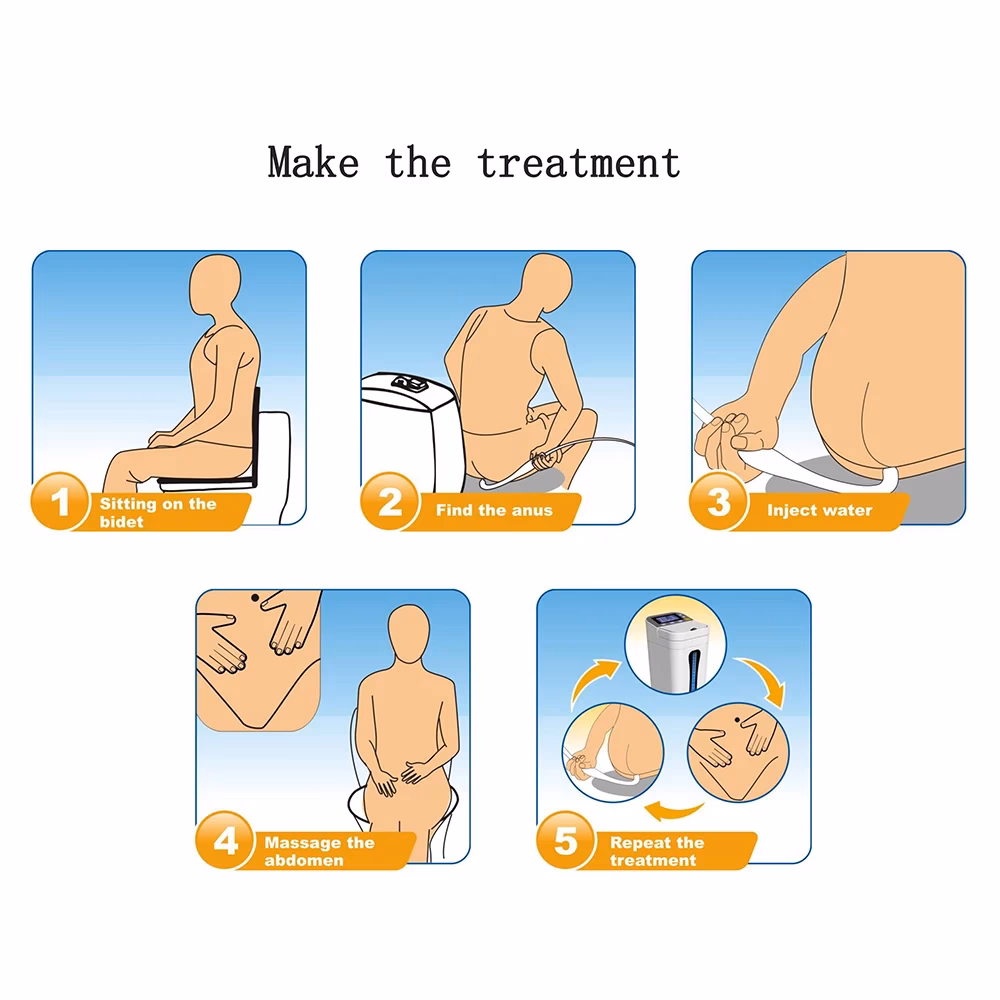 Make the treatment

1 Sitting on the bidet

2 Find the anus

3 Inject water

4 Massage the abdomen

5 Repeat the treatment