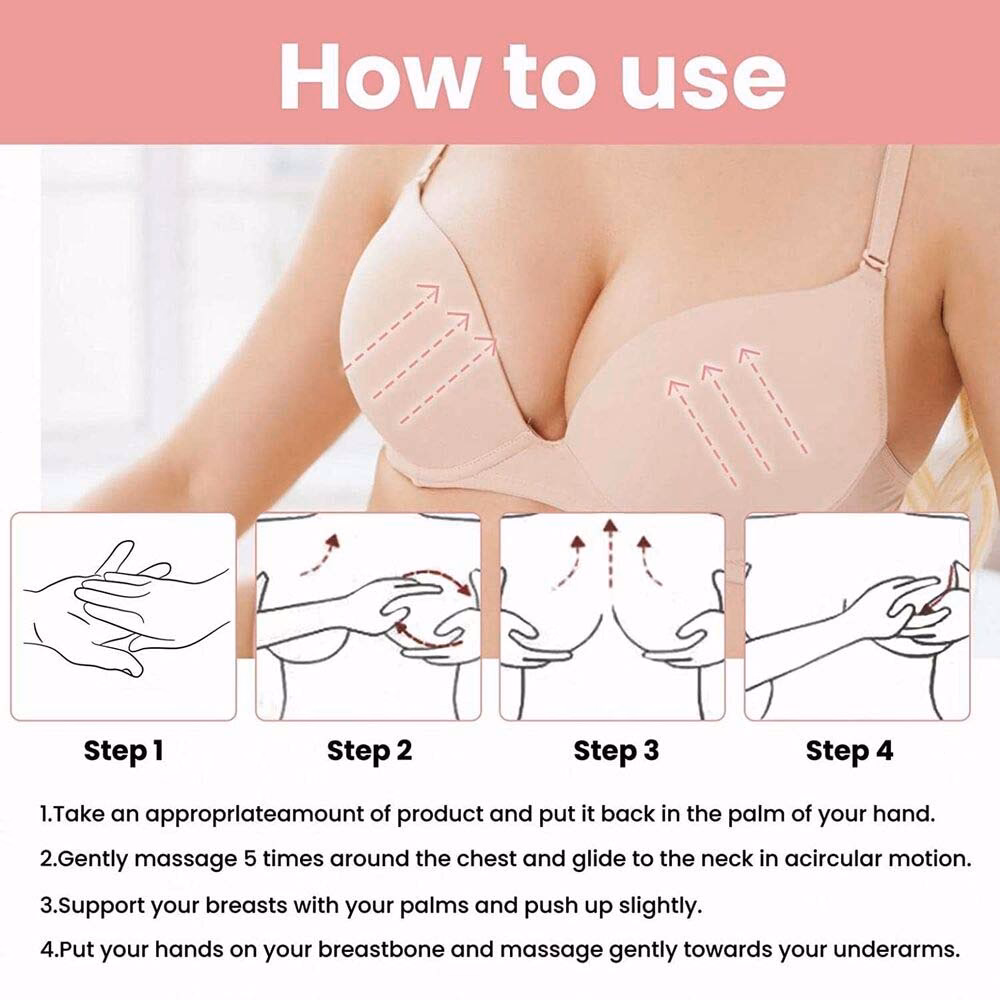 How to use

Step 1

Step 2

Step 3

Step 4

1.Take an approprlateamount of product and put it back in the palm of your hand.

2.Gently massage 5 times around the chest and glide to the neck in acircular motion.

3.Support your breasts with your palms and push up slightly.

4.Put your hands on your breastbone and massage gently towards your underarms.