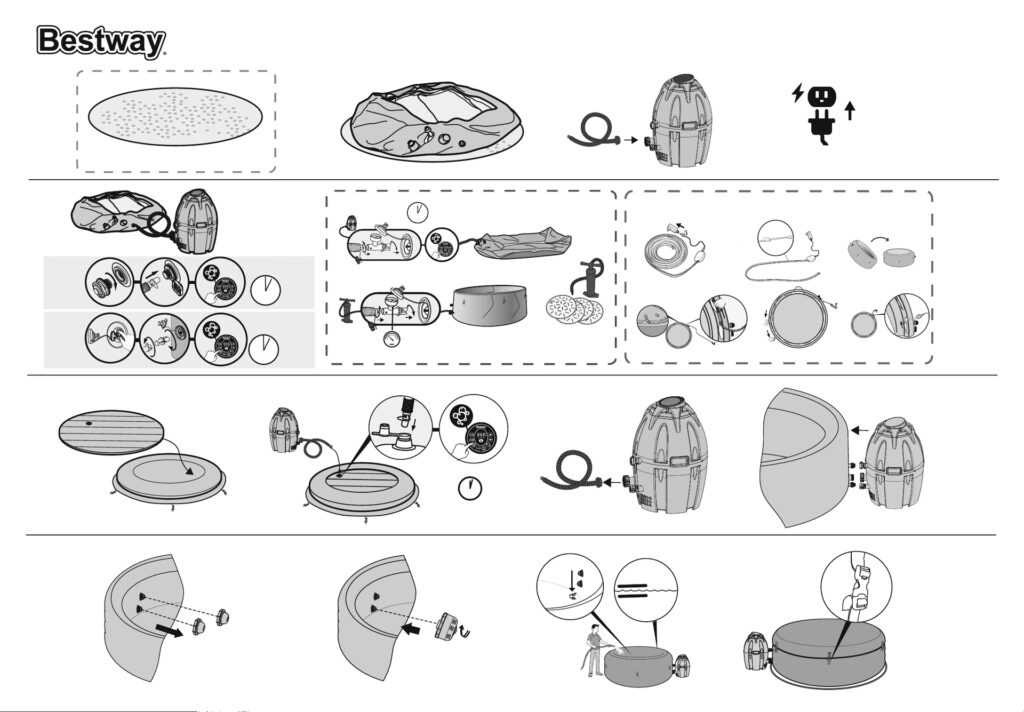 Bestway