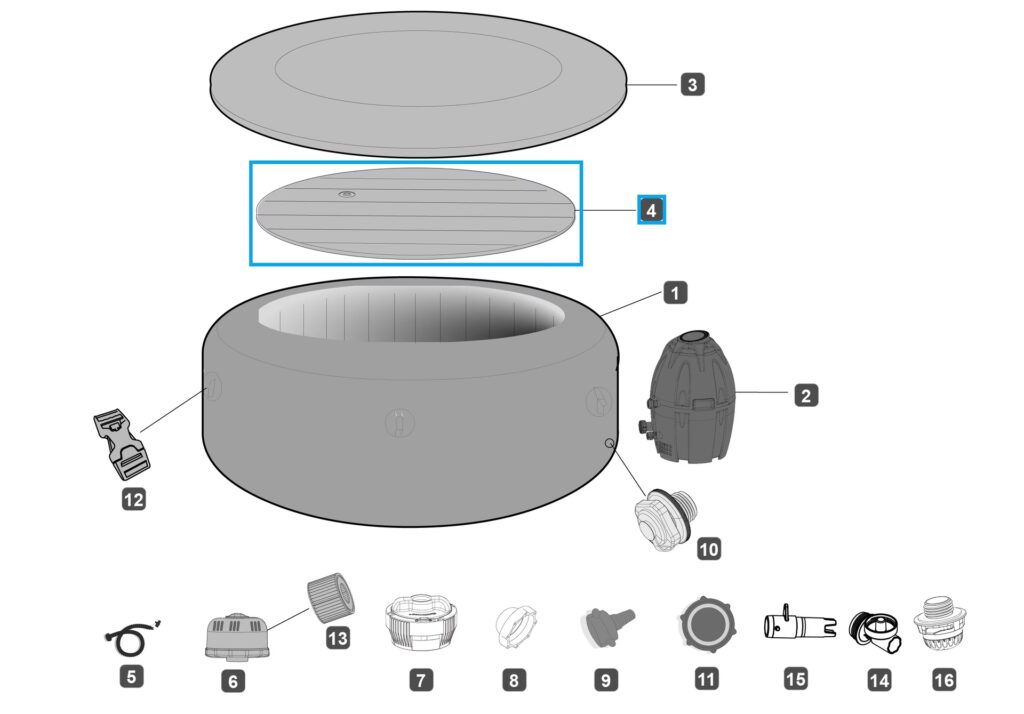 3
4
1
2
12
10
13
5
6
7
8
9
11
15
14
16